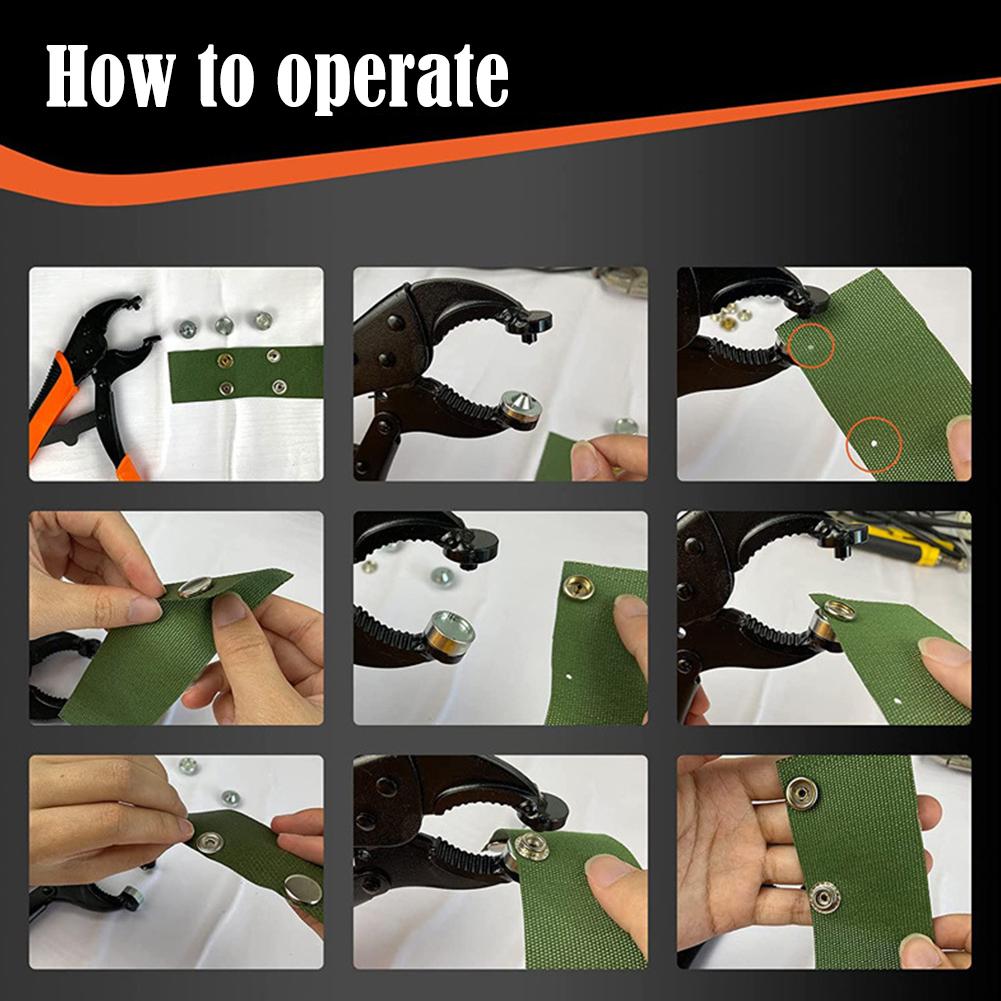 How to operate